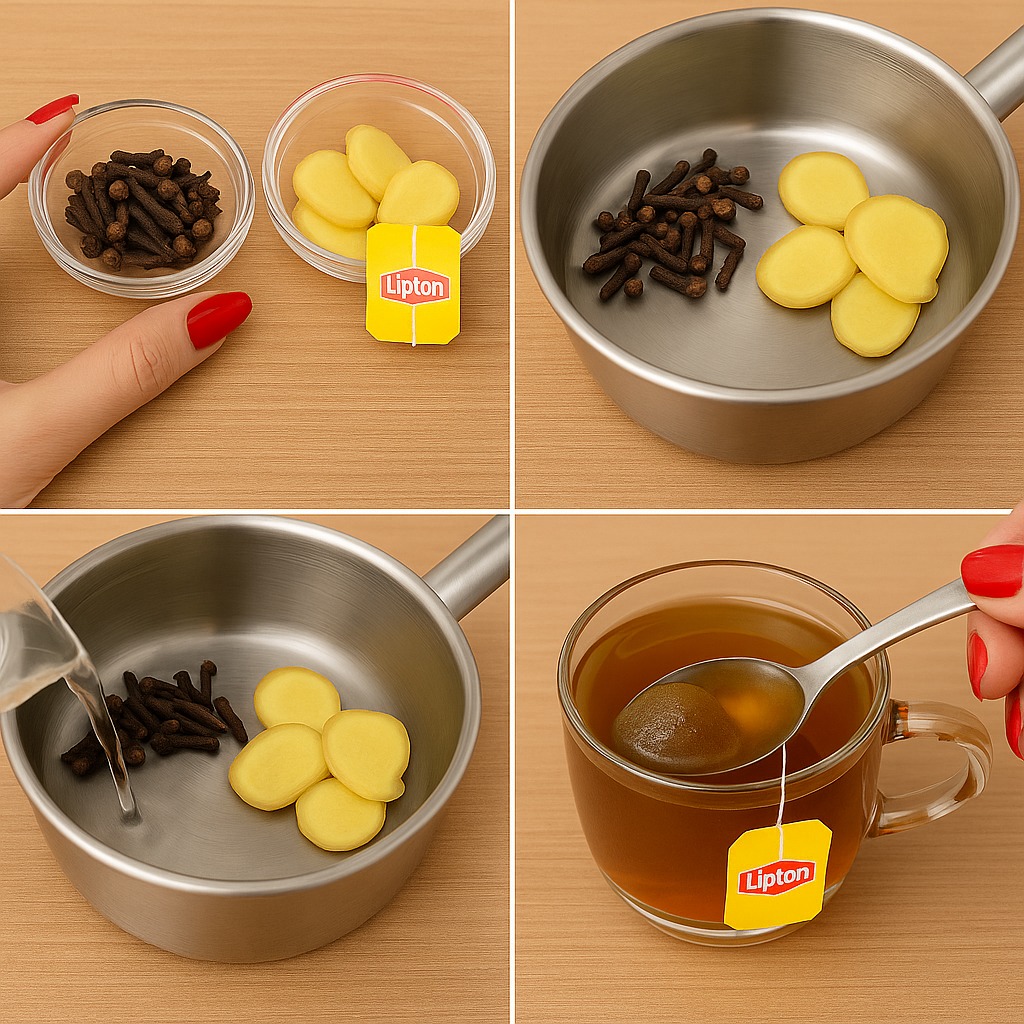 Lipton

Lipton